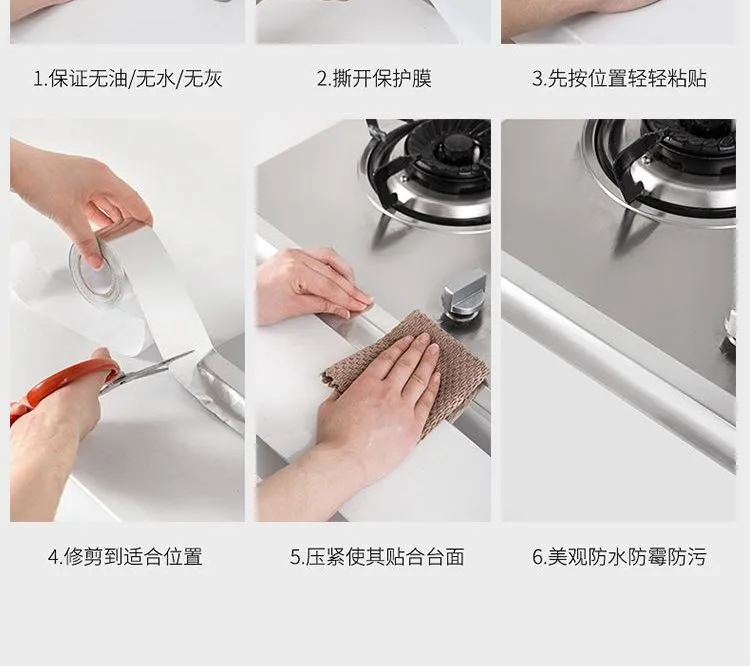 1.保证无油/无水/无灰

2.撕开保护膜

3.先按位置轻轻粘贴

4.修剪到适合位置

5.压紧使其贴合台面

6.美观防水防霉防污